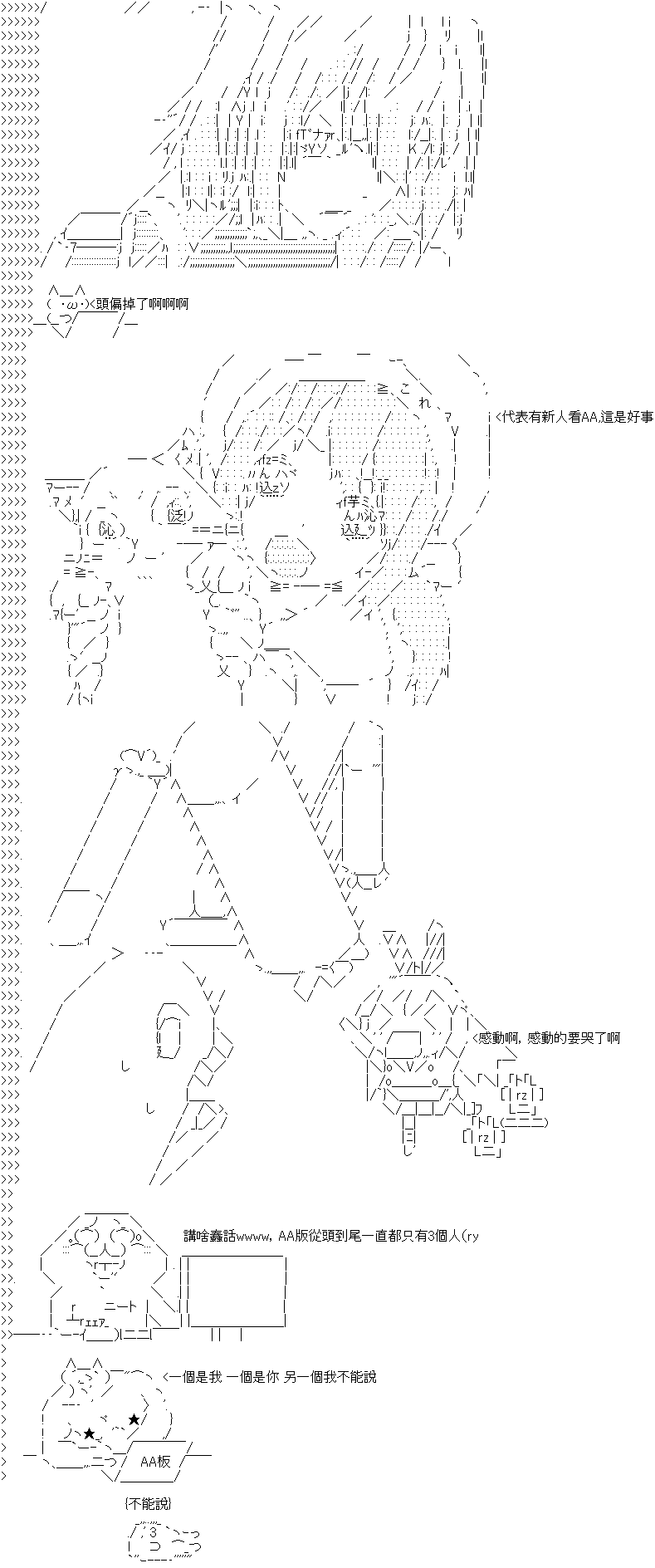 ＜頭偏掉了啊啊啊

＜代表有新人看AA,這是好事

＜感動啊, 感動的要哭了啊

講啥蠢話wwww, AA版從頭到尾一直都只有3個人(ry

ニート

＜一個是我 一個是你 另一個我不能說

AA板

(不能說)